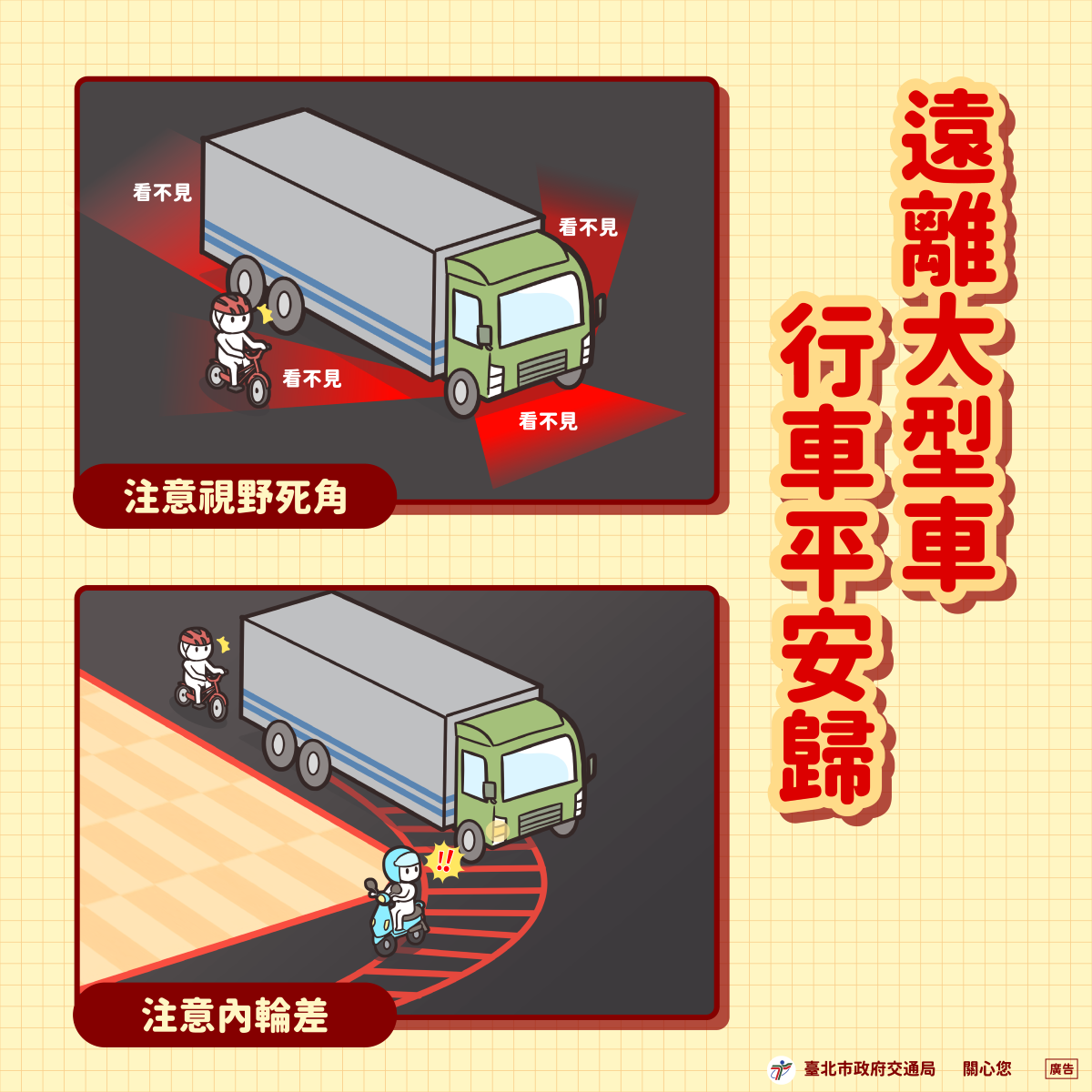 遠離大型車
行車平安歸

看不見
看不見
看不見
看不見

注意視野死角

!!

注意內輪差

臺北市政府交通局 關心您

廣告